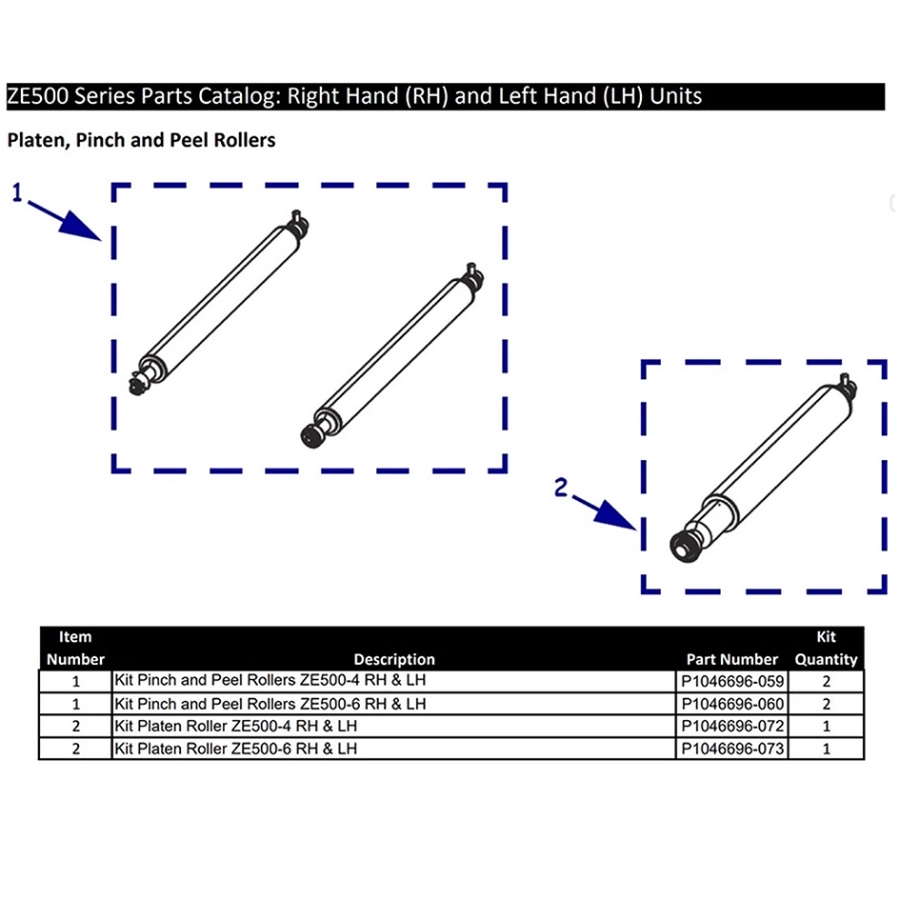 ZE500 Series Parts Catalog: Right Hand (RH) and Left Hand (LH) Units

Platen, Pinch and Peel Rollers

1

2

| Item Number | Description | Part Number | Kit Quantity |
|---|---|---|---|
| 1 | Kit Pinch and Peel Rollers ZE500-4 RH & LH | P1046696-059 | 2 |
| 1 | Kit Pinch and Peel Rollers ZE500-6 RH & LH | P1046696-060 | 2 |
| 2 | Kit Platen Roller ZE500-4 RH & LH | P1046696-072 | 1 |
| 2 | Kit Platen Roller ZE500-6 RH & LH | P1046696-073 | 1 |