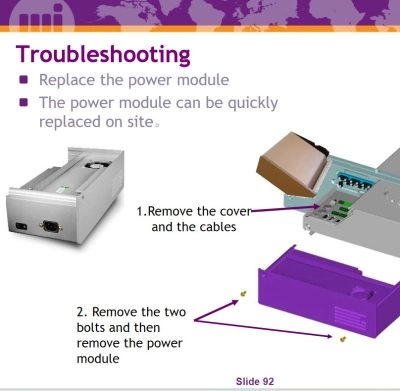 Troubleshooting

Replace the power module

The power module can be quickly replaced on site。

1.Remove the cover and the cables

2. Remove the two bolts and then remove the power module

Slide 92