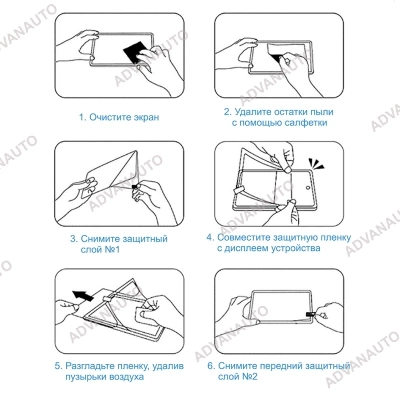 1. Очистите экран

2. Удалите остатки пыли с помощью салфетки

3. Снимите защитный слой №1

4. Совместите защитную пленку с дисплеем устройства

5. Разгладьте пленку, удалив пузырьки воздуха

6. Снимите передний защитный слой №2

ADVANAUTO